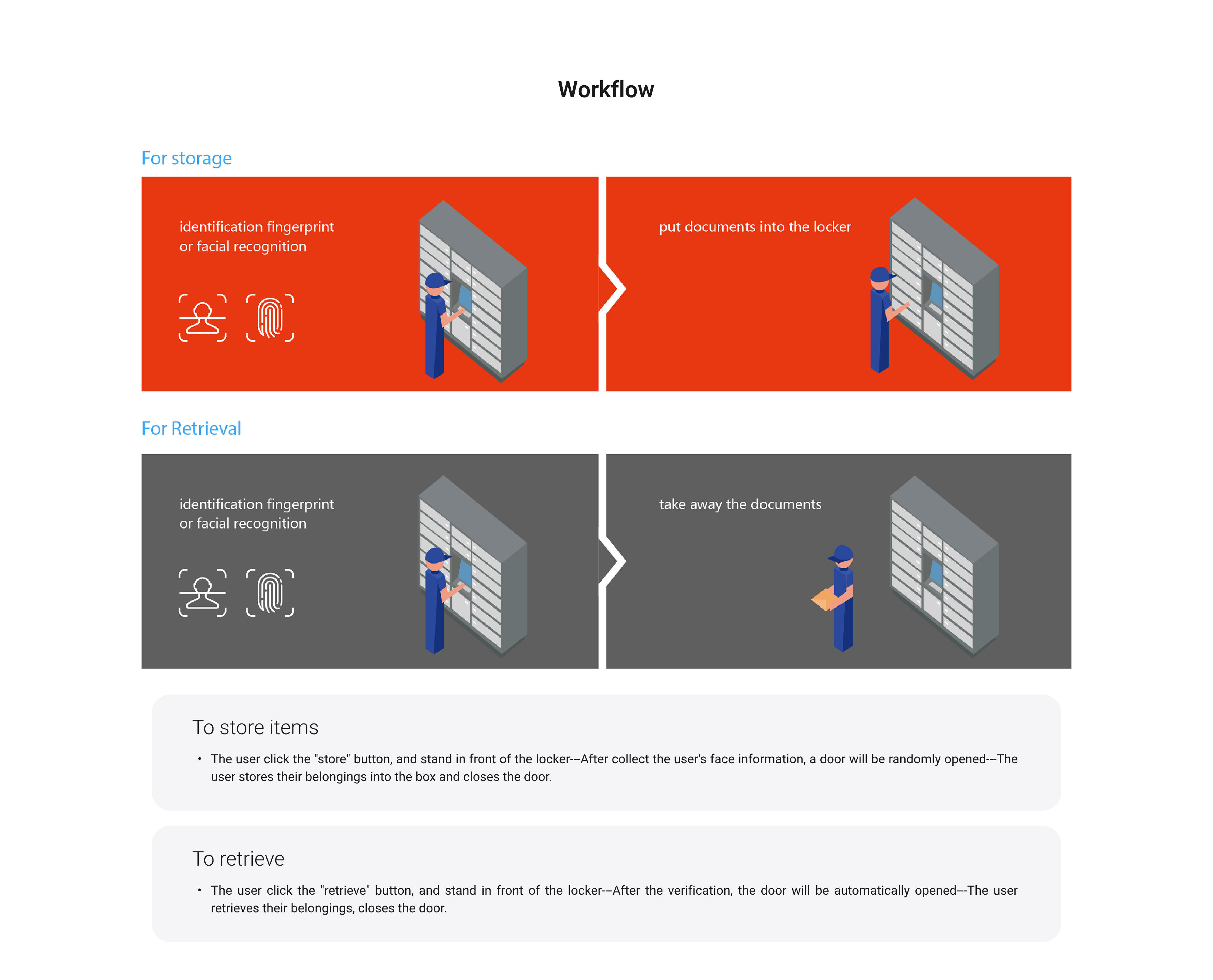 Workflow

For storage

identification fingerprint or facial recognition

put documents into the locker

For Retrieval

identification fingerprint or facial recognition

take away the documents

To store items

• The user click the "store" button, and stand in front of the locker---After collect the user's face information, a door will be randomly opened---The user stores their belongings into the box and closes the door.

To retrieve

• The user click the "retrieve" button, and stand in front of the locker---After the verification, the door will be automatically opened---The user retrieves their belongings, closes the door.